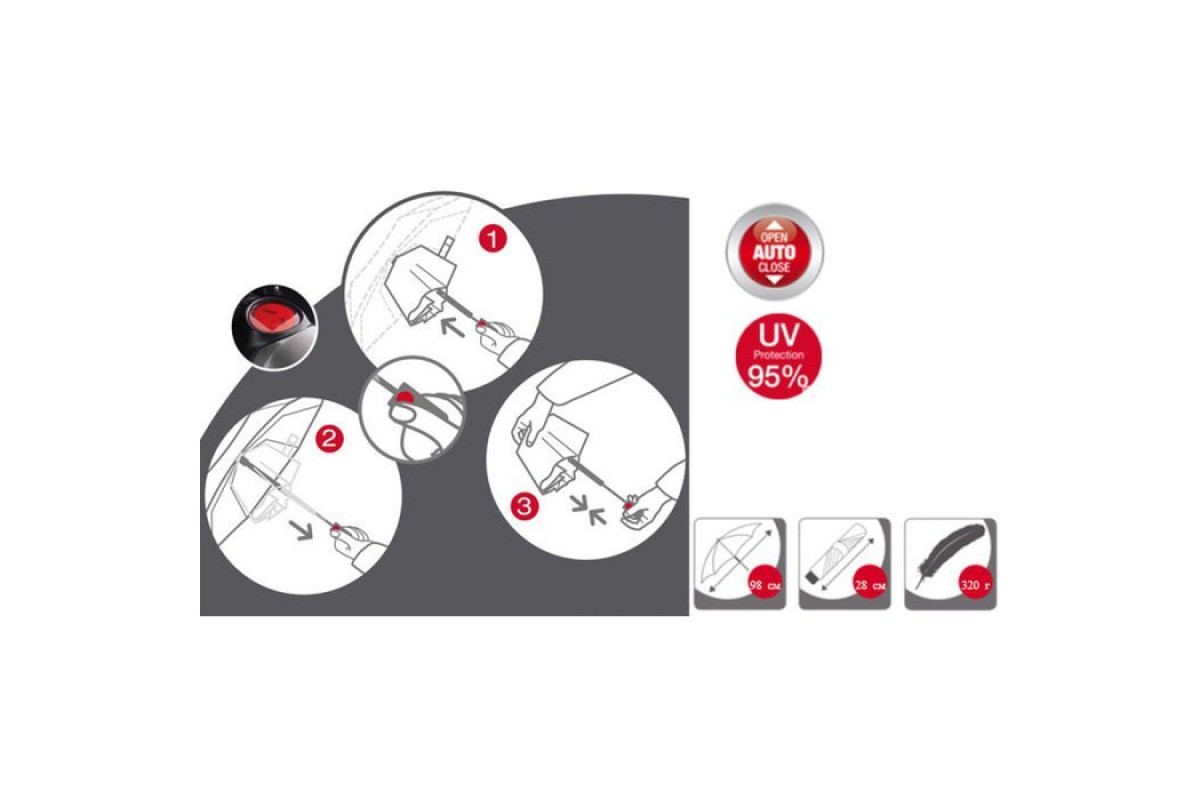 1

2

3

OPEN
AUTO
CLOSE

UV
Protection
95%

98 см

28 см

320 г